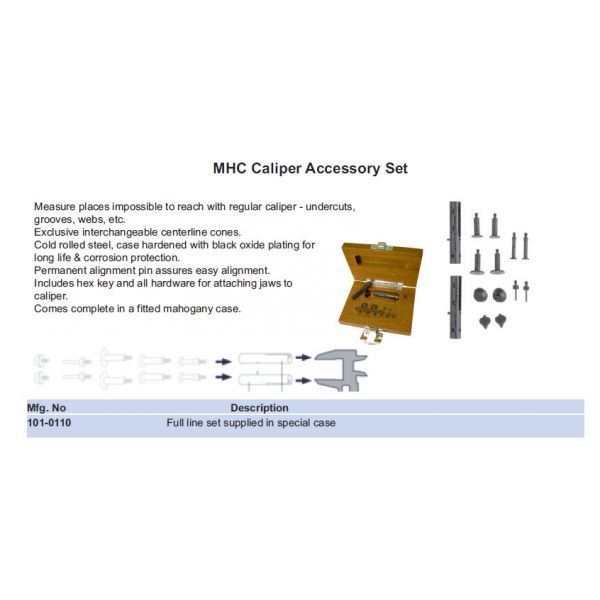 MHC Caliper Accessory Set

Measure places impossible to reach with regular caliper - undercuts, grooves, webs, etc.
Exclusive interchangeable centerline cones.
Cold rolled steel, case hardened with black oxide plating for long life & corrosion protection.
Permanent alignment pin assures easy alignment.
Includes hex key and all hardware for attaching jaws to caliper.
Comes complete in a fitted mahogany case.

| Mfg. No | Description |
|---|---|
| 101-0110 | Full line set supplied in special case |