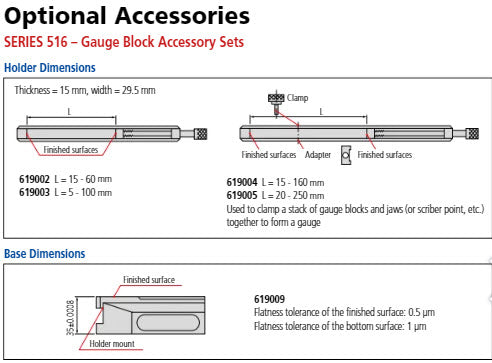 Optional Accessories

SERIES 516 – Gauge Block Accessory Sets

Holder Dimensions

Thickness = 15 mm, width = 29.5 mm

L

Finished surfaces

619002 L = 15 - 60 mm
619003 L = 5 - 100 mm

Clamp

L

Finished surfaces Adapter Finished surfaces

619004 L = 15 - 160 mm
619005 L = 20 - 250 mm
Used to clamp a stack of gauge blocks and jaws (or scriber point, etc.) together to form a gauge

Base Dimensions

Finished surface

35±0.0008

Holder mount

619009
Flatness tolerance of the finished surface: 0.5 µm
Flatness tolerance of the bottom surface: 1 µm