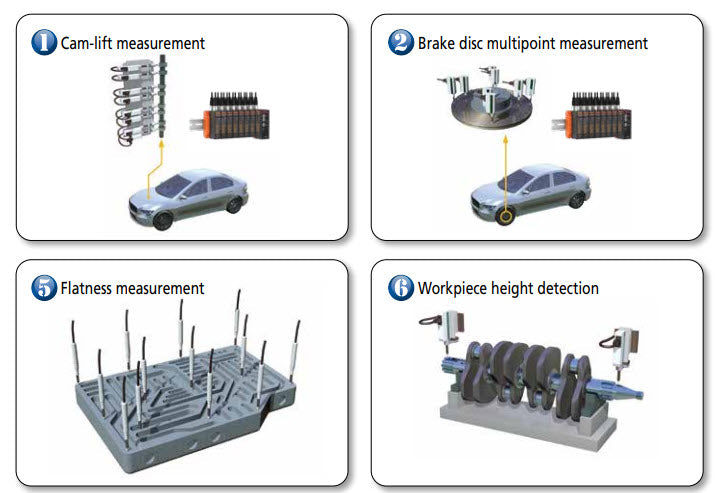 1 Cam-lift measurement

2 Brake disc multipoint measurement

5 Flatness measurement

6 Workpiece height detection