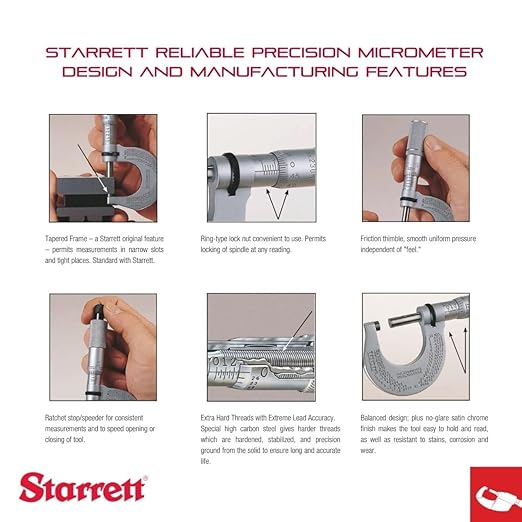 STARRETT RELIABLE PRECISION MICROMETER DESIGN AND MANUFACTURING FEATURES

Tapered Frame – a Starrett original feature – permits measurements in narrow slots and tight places. Standard with Starrett.

Ring-type lock nut convenient to use. Permits locking of spindle at any reading.

Friction thimble, smooth uniform pressure independent of "feel."

Ratchet stop/speeder for consistent measurements and to speed opening or closing of tool.

Extra Hard Threads with Extreme Lead Accuracy. Special high carbon steel gives harder threads which are hardened, stabilized, and precision ground from the solid to ensure long and accurate life.

Balanced design; plus no-glare satin chrome finish makes the tool easy to hold and read, as well as resistant to stains, corrosion and wear.

Starrett®