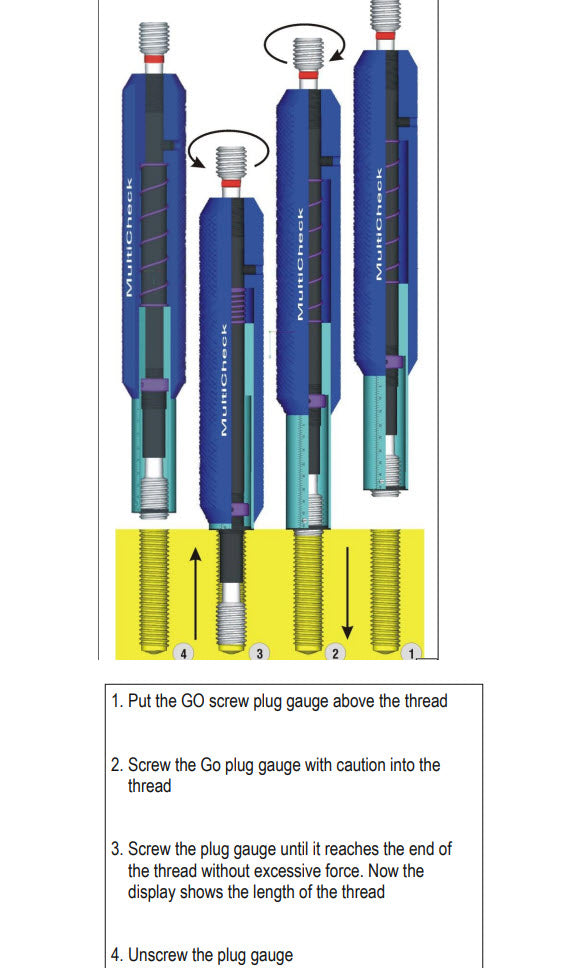 MultiCheck

MultiCheck

MultiCheck

MultiCheck

4

3

2

1

1. Put the GO screw plug gauge above the thread

2. Screw the Go plug gauge with caution into the thread

3. Screw the plug gauge until it reaches the end of the thread without excessive force. Now the display shows the length of the thread

4. Unscrew the plug gauge