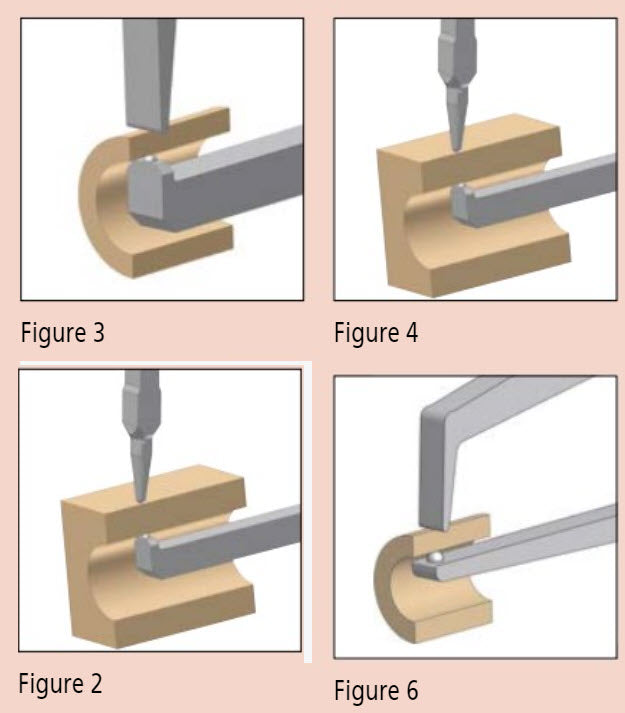 Figure 3

Figure 4

Figure 2

Figure 6